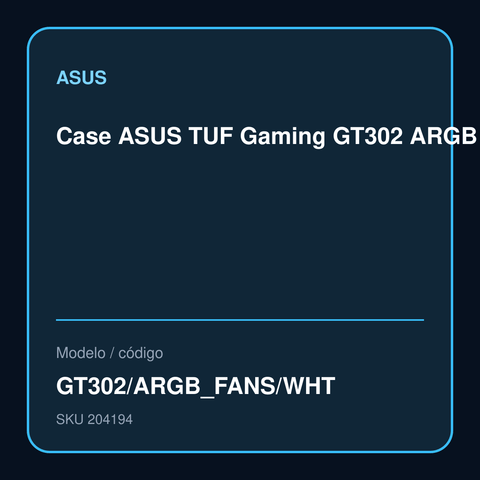 ASUS

Case ASUS TUF Gaming GT302 ARGB

Modelo / código

GT302/ARGB_FANS/WHT

SKU 204194