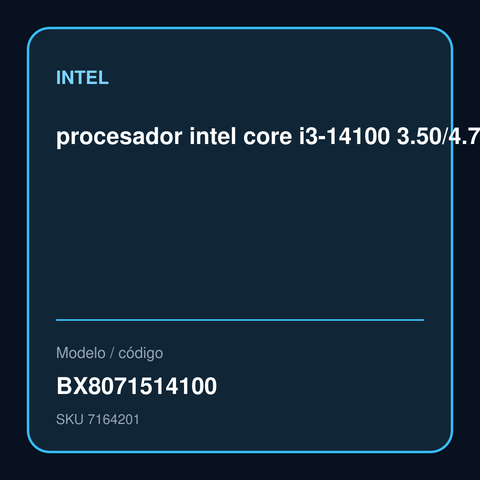 INTEL

procesador intel core i3-14100 3.50/4.7

Modelo / código

BX8071514100

SKU 7164201