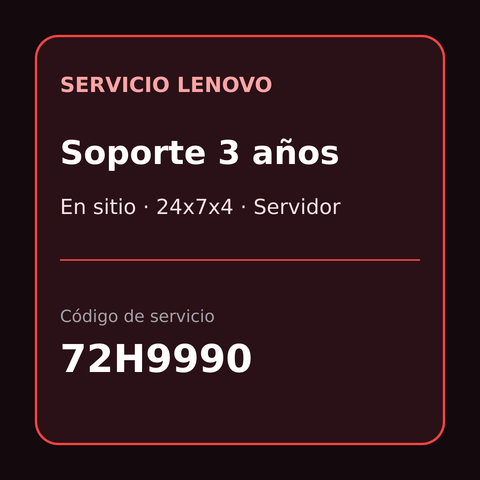 SERVICIO LENOVO

Soporte 3 años

En sitio · 24x7x4 · Servidor

Código de servicio

72H9990