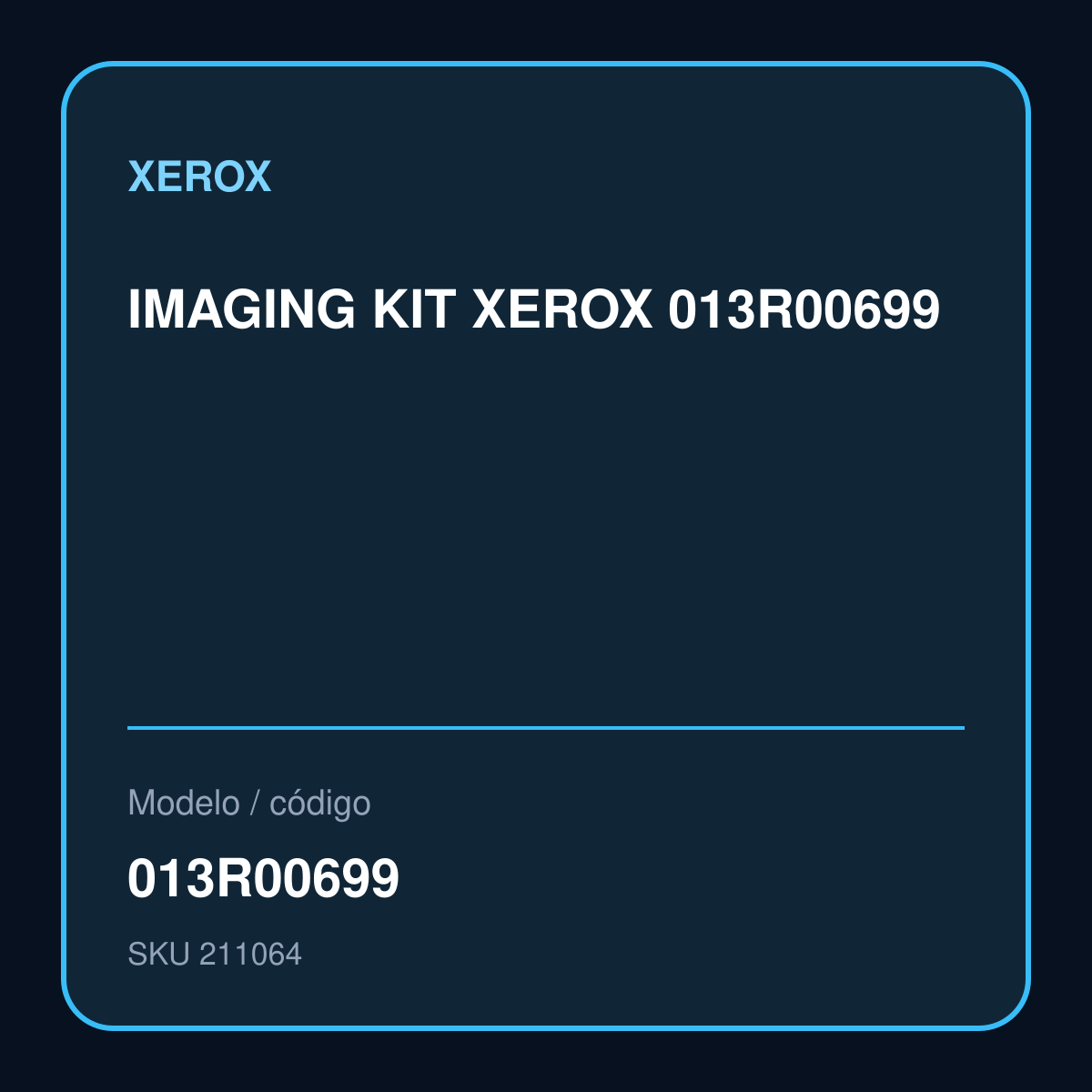 XEROX

IMAGING KIT XEROX 013R00699

Modelo / código

013R00699

SKU 211064