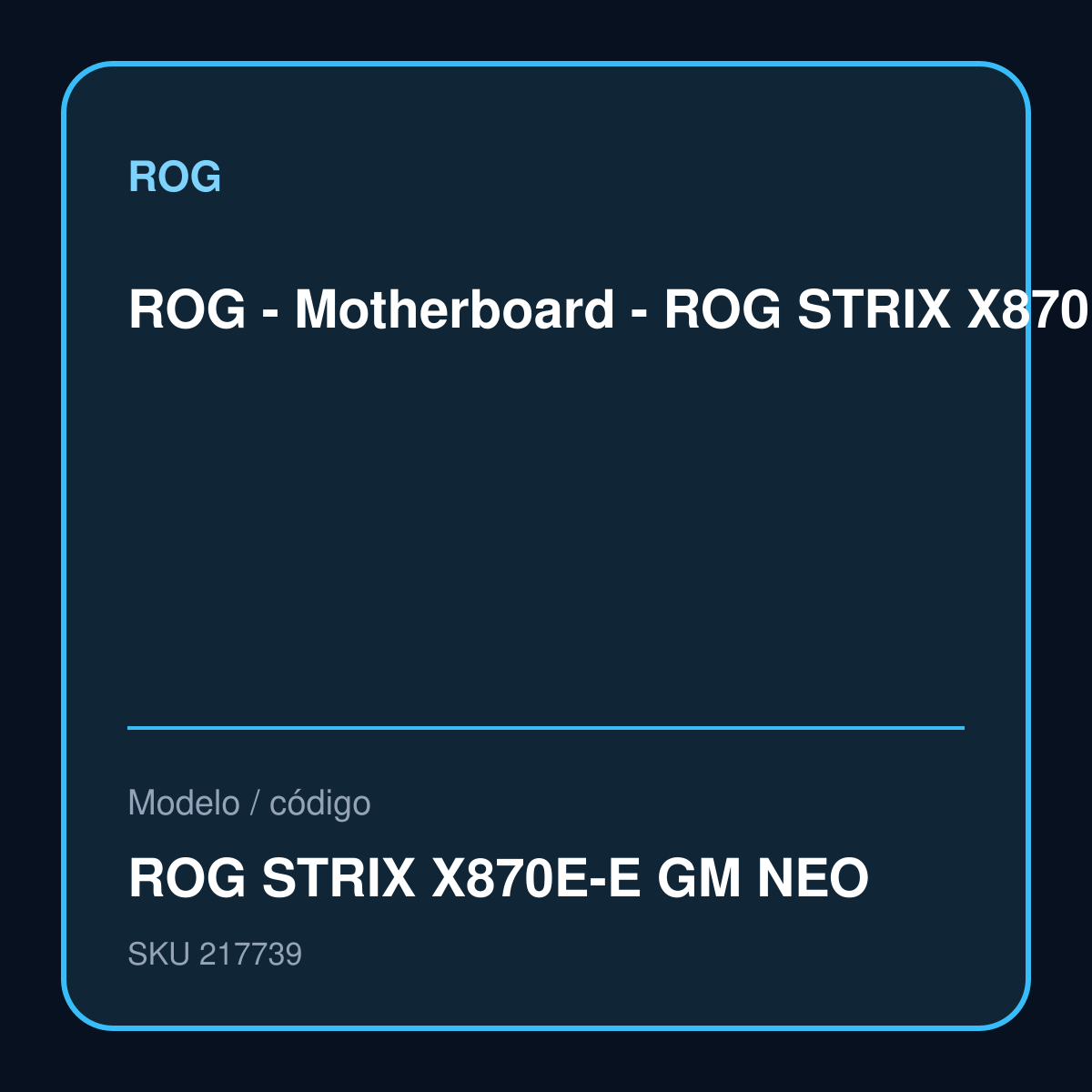 ROG

ROG - Motherboard - ROG STRIX X870

Modelo / código

ROG STRIX X870E-E GM NEO

SKU 217739