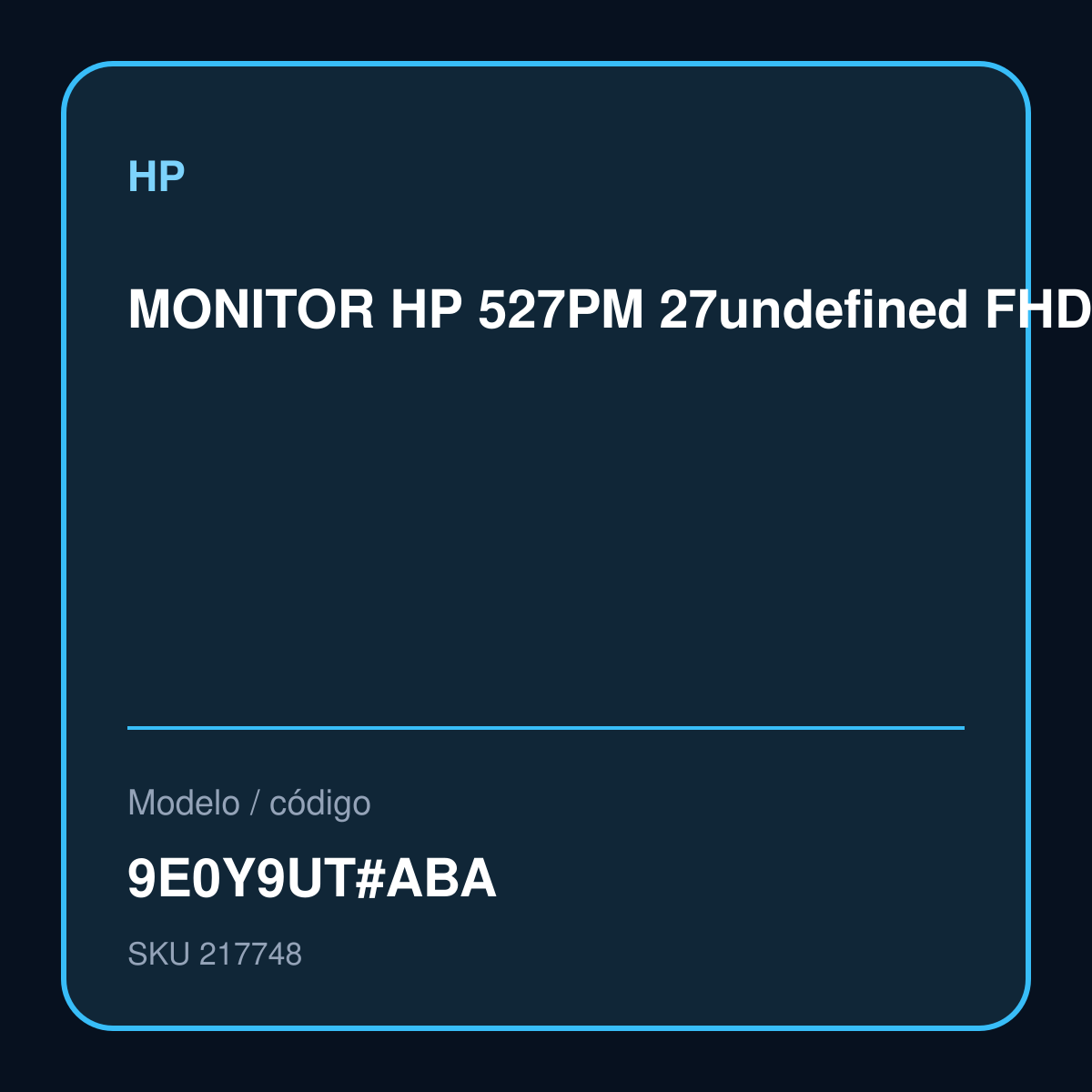 HP

MONITOR HP 527PM 27undefined FHD

Modelo / código

9E0Y9UT#ABA

SKU 217748