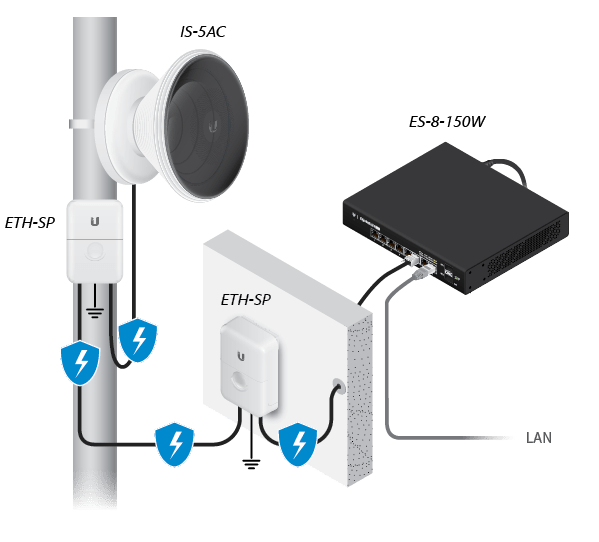 IS-5AC

ES-8-150W

ETH-SP

ETH-SP

LAN